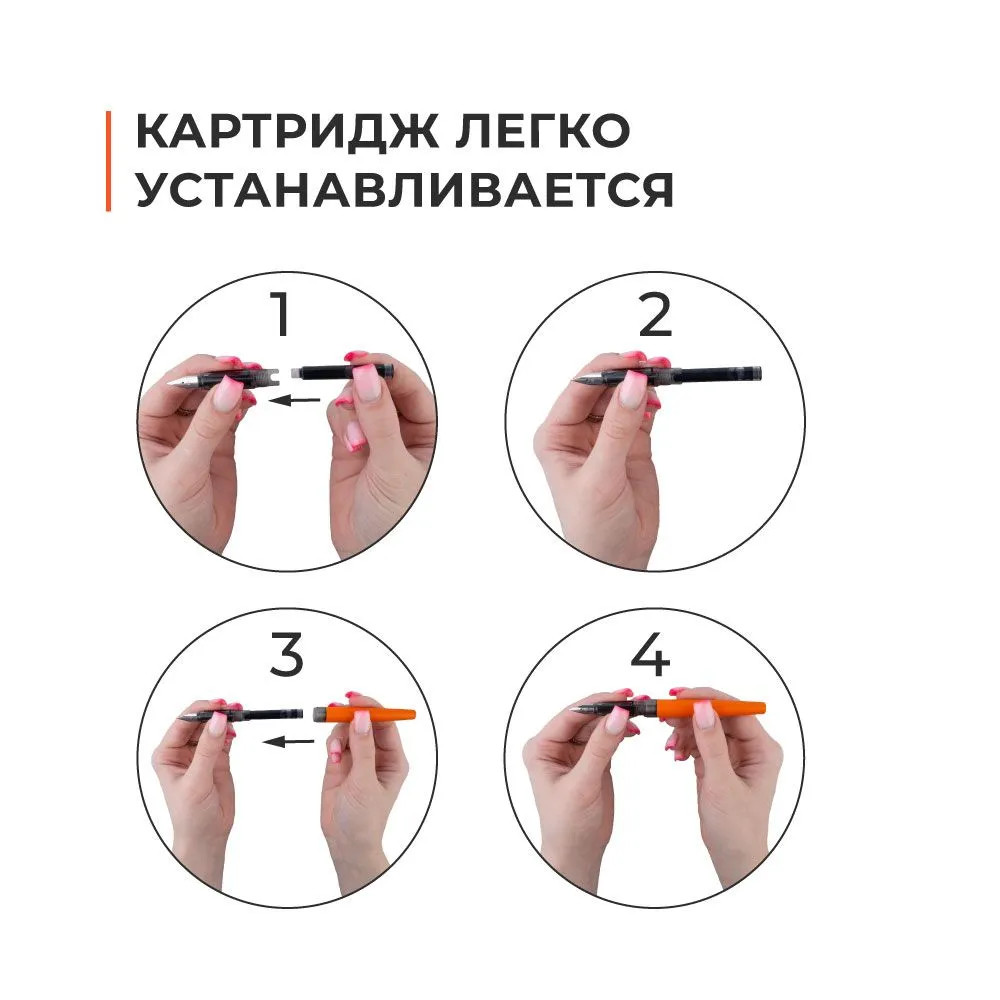 КАРТРИДЖ ЛЕГКО УСТАНАВЛИВАЕТСЯ

1

2

3

4