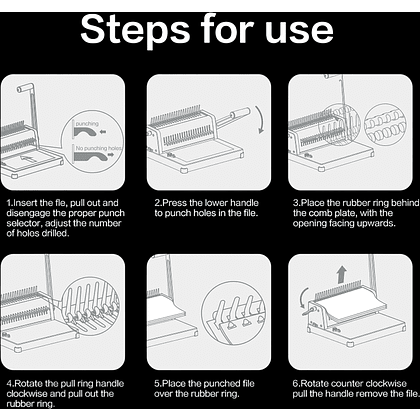 Steps for use

punching

No punching holes

1.Insert the fle, pull out and disengage the proper punch selector, adjust the number of holes drilled.

2.Press the lower handle to punch holes in the file.

3.Place the rubber ring behind the comb plate, with the opening facing upwards.

4.Rotate the pull ring handle clockwise and pull out the rubber ring.

5.Place the punched file over the rubber ring.

6.Rotate counter clockwise pull the handle remove the file.