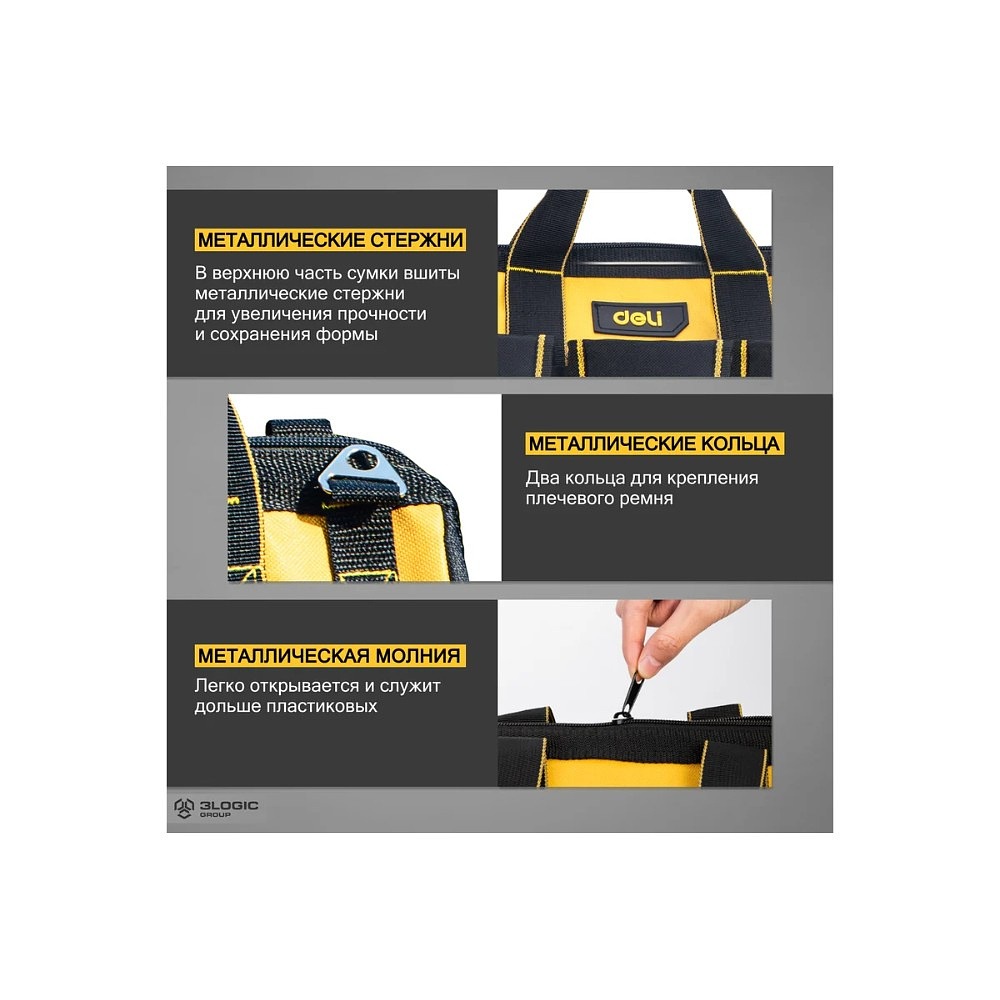 МЕТАЛЛИЧЕСКИЕ СТЕРЖНИ

В верхнюю часть сумки вшиты металлические стержни для увеличения прочности и сохранения формы

deli

МЕТАЛЛИЧЕСКИЕ КОЛЬЦА

Два кольца для крепления плечевого ремня

МЕТАЛЛИЧЕСКАЯ МОЛНИЯ

Легко открывается и служит дольше пластиковых

3LOGIC GROUP