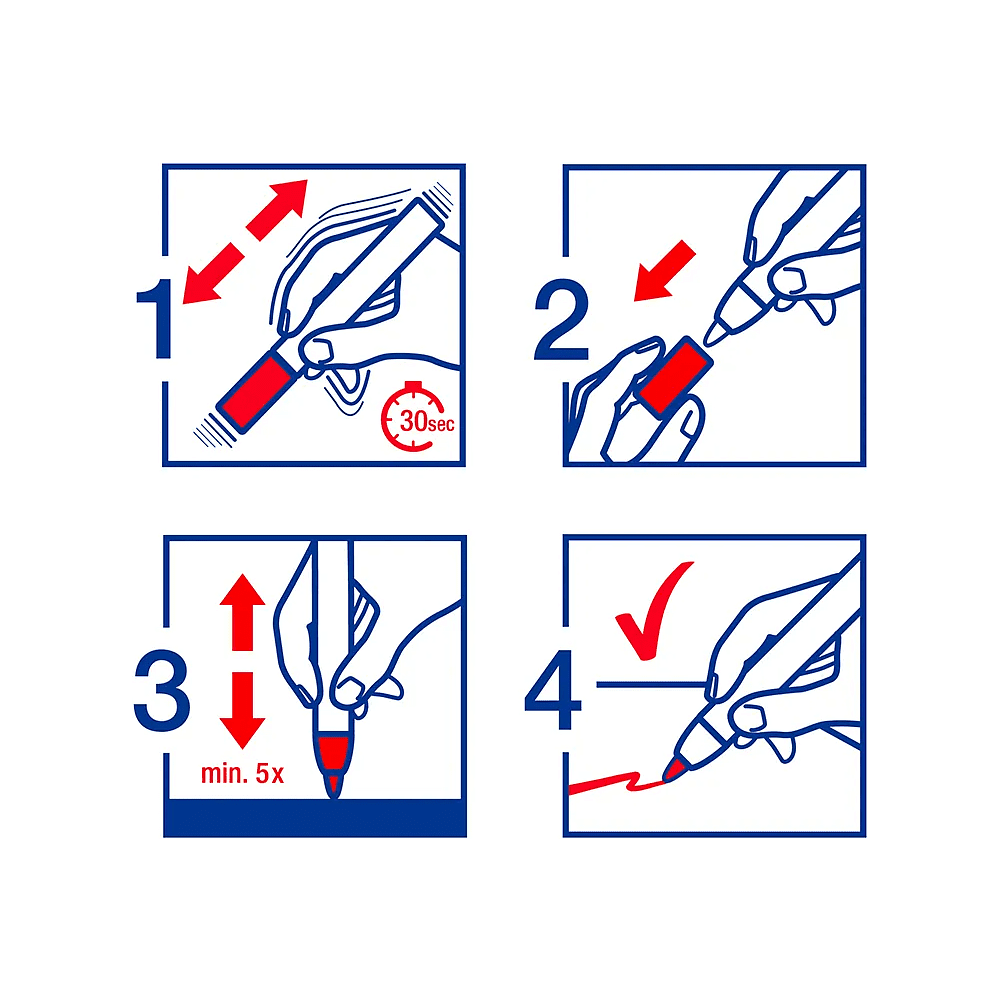 1
30sec
2
3
min. 5x
4