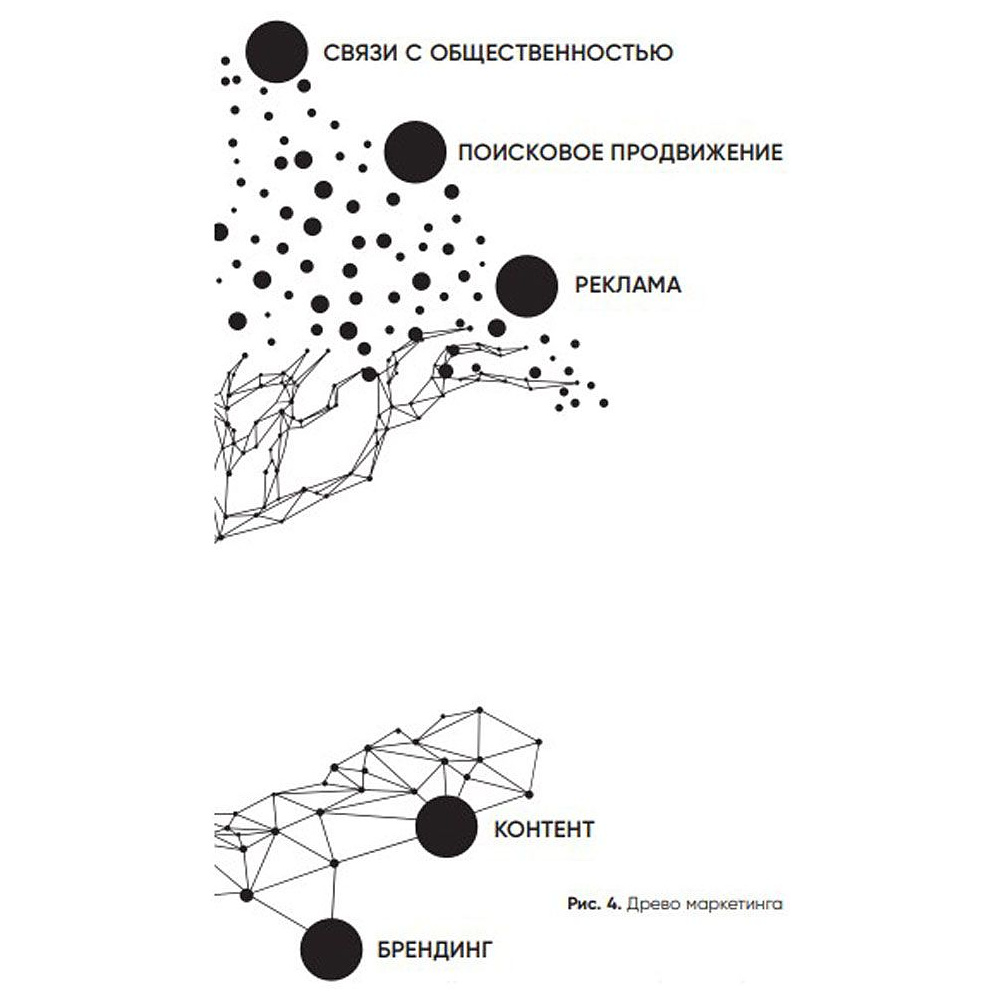 СВЯЗИ С ОБЩЕСТВЕННОСТЬЮ

ПОИСКОВОЕ ПРОДВИЖЕНИЕ

РЕКЛАМА

КОНТЕНТ

Рис. 4. Древо маркетинга

БРЕНДИНГ