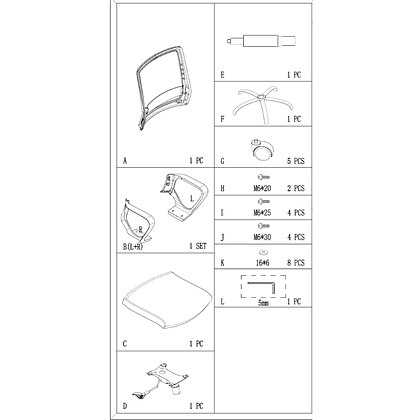 A 1 PC

L

R

B(L+R) 1 SET

C 1 PC

D 1 PC

E 1 PC

F 1 PC

G 5 PCS

H M6*20 2 PCS

I M6*25 4 PCS

J M6*30 4 PCS

K 16*6 8 PCS

L 5mm 1 PC