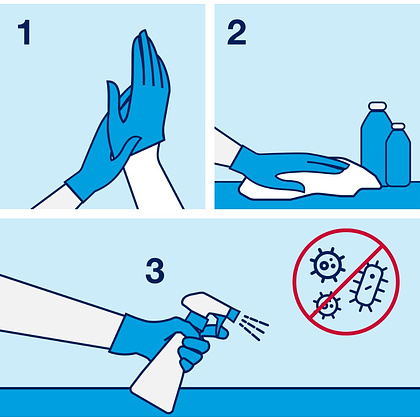 1

2

3