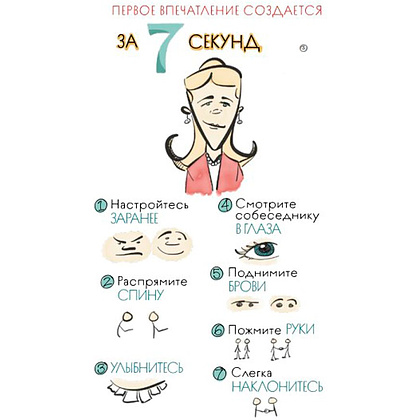 ПЕРВОЕ ВПЕЧАТЛЕНИЕ СОЗДАЕТСЯ

ЗА 7 СЕКУНД

1 Настройтесь ЗАРАНЕЕ

2 Распрямите СПИНУ

3 УЛЫБНИТЕСЬ

4 Смотрите собеседнику В ГЛАЗА

5 Поднимите БРОВИ

6 Пожмите РУКИ

7 Слегка НАКЛОНИТЕСЬ