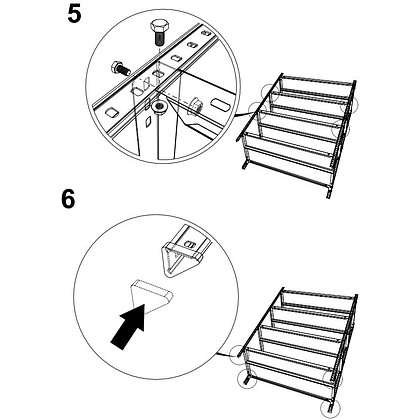 5

6