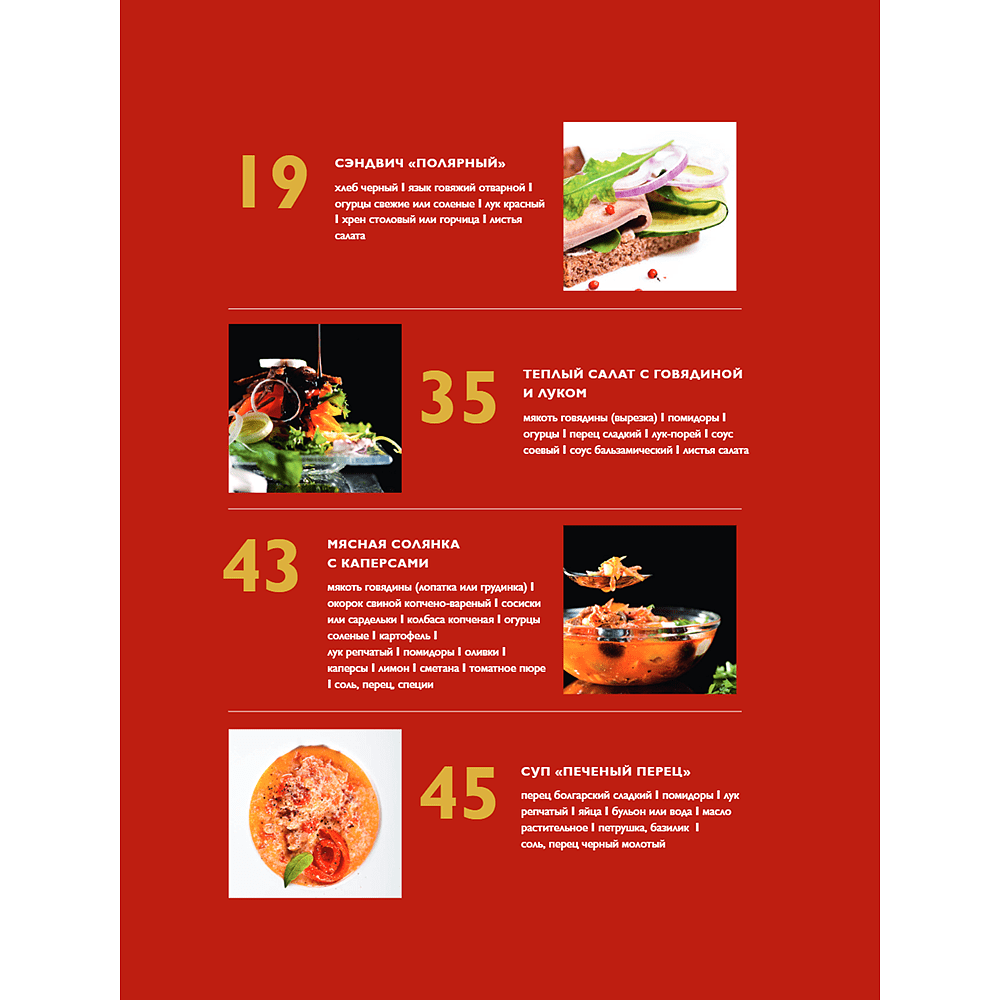 19

СЭНДВИЧ «ПОЛЯРНЫЙ»

хлеб черный I язык говяжий отварной I огурцы свежие или соленые I лук красный I хрен столовый или горчица I листья салата

35

ТЕПЛЫЙ САЛАТ С ГОВЯДИНОЙ И ЛУКОМ

мякоть говядины (вырезка) I помидоры I огурцы I перец сладкий I лук-порей I соус соевый I соус бальзамический I листья салата

43

МЯСНАЯ СОЛЯНКА С КАПЕРСАМИ

мякоть говядины (лопатка или грудинка) I окорок свиной копчено-вареный I сосиски или сардельки I колбаса копченая I огурцы соленые I картофель I лук репчатый I помидоры I оливки I каперсы I лимон I сметана I томатное пюре I соль, перец, специи

45

СУП «ПЕЧЕНЫЙ ПЕРЕЦ»

перец болгарский сладкий I помидоры I лук репчатый I яйца I бульон или вода I масло растительное I петрушка, базилик I соль, перец черный молотый