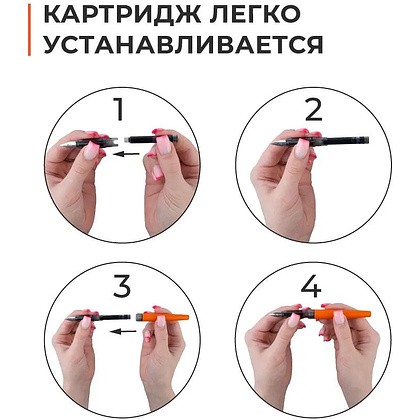 КАРТРИДЖ ЛЕГКО УСТАНАВЛИВАЕТСЯ

1

2

3

4