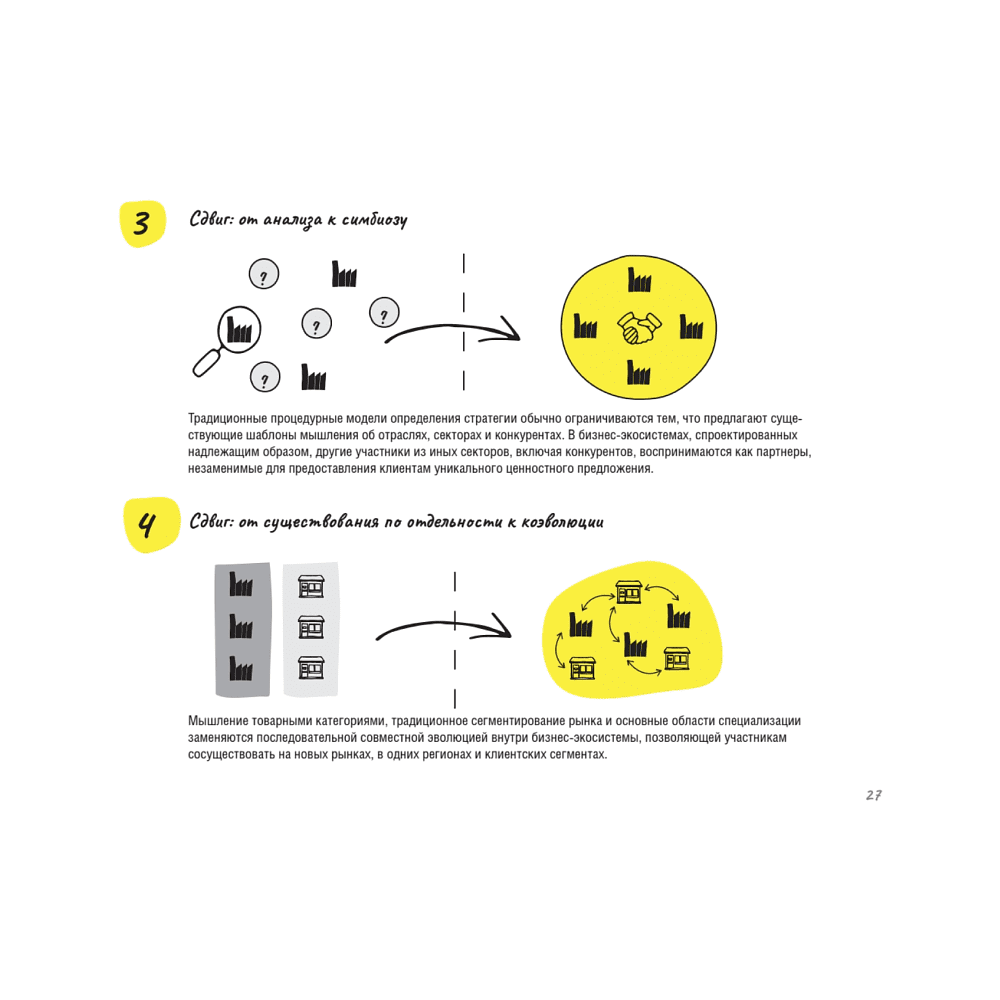 3

Сдвиг: от анализа к симбиозу

?

?

?

?

Традиционные процедурные модели определения стратегии обычно ограничиваются тем, что предлагают существующие шаблоны мышления об отраслях, секторах и конкурентах. В бизнес-экосистемах, спроектированных надлежащим образом, другие участники из иных секторов, включая конкурентов, воспринимаются как партнеры, незаменимые для предоставления клиентам уникального ценностного предложения.

4

Сдвиг: от существования по отдельности к коэволюции

Мышление товарными категориями, традиционное сегментирование рынка и основные области специализации заменяются последовательной совместной эволюцией внутри бизнес-экосистемы, позволяющей участникам сосуществовать на новых рынках, в одних регионах и клиентских сегментах.

27