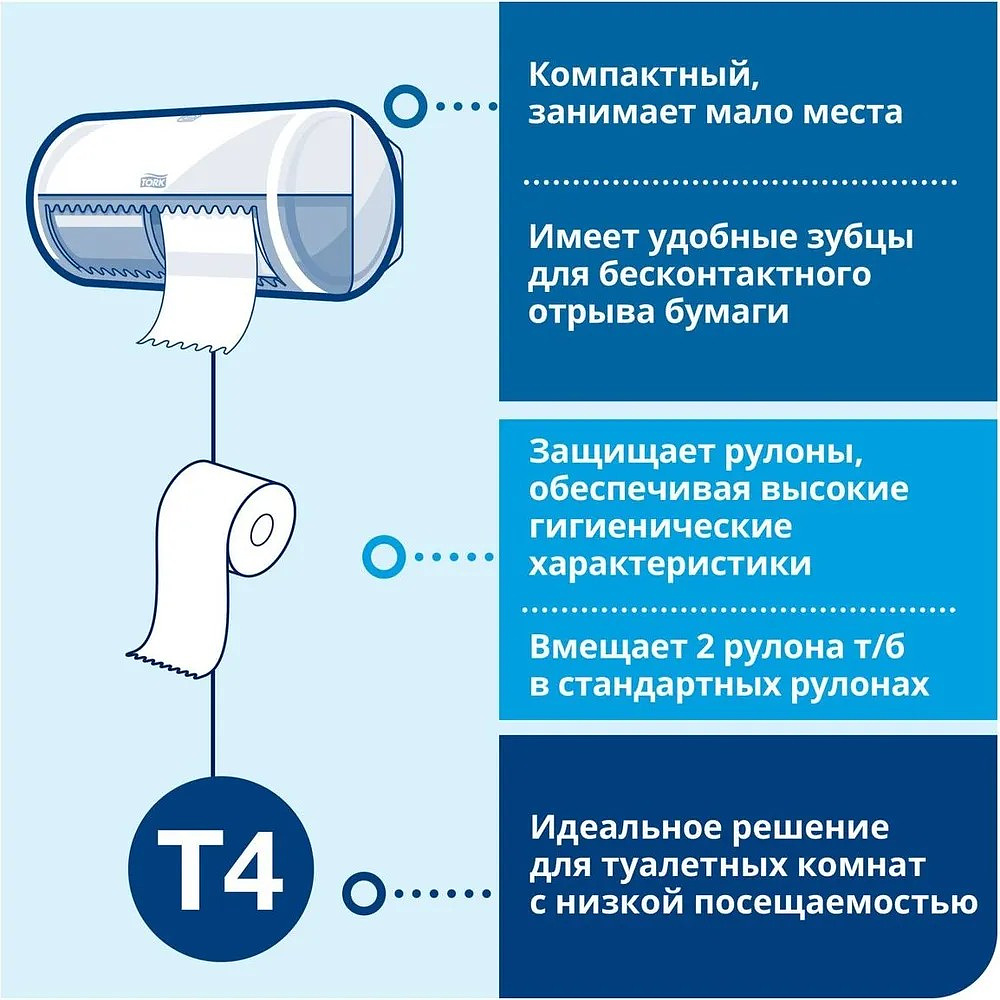 TORK

Компактный, занимает мало места

Имеет удобные зубцы для бесконтактного отрыва бумаги

Защищает рулоны, обеспечивая высокие гигиенические характеристики

Вмещает 2 рулона т/б в стандартных рулонах

T4

Идеальное решение для туалетных комнат с низкой посещаемостью